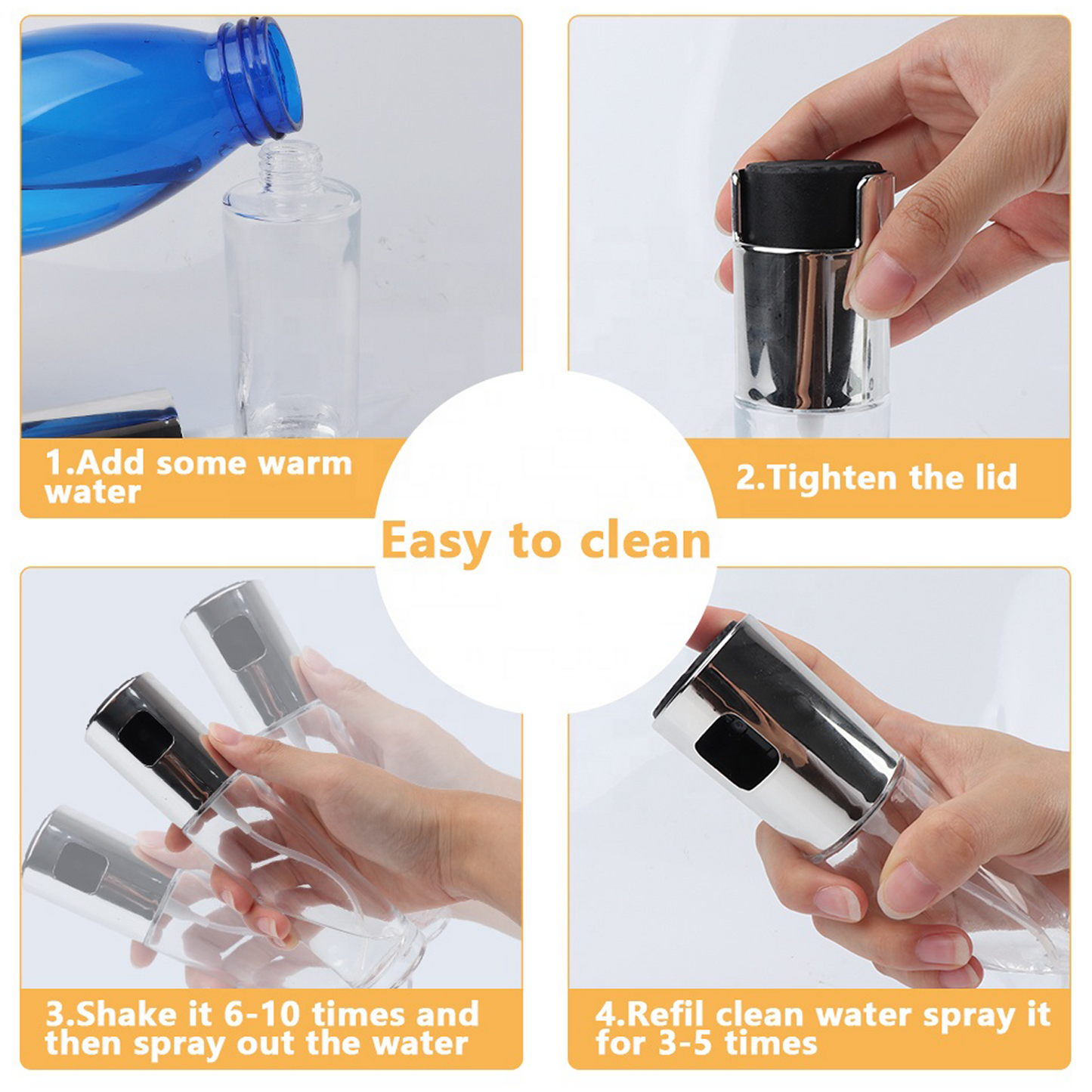 1.Add some warm water

2.Tighten the lid

Easy to clean

3.Shake it 6-10 times and then spray out the water

4.Refil clean water spray it for 3-5 times